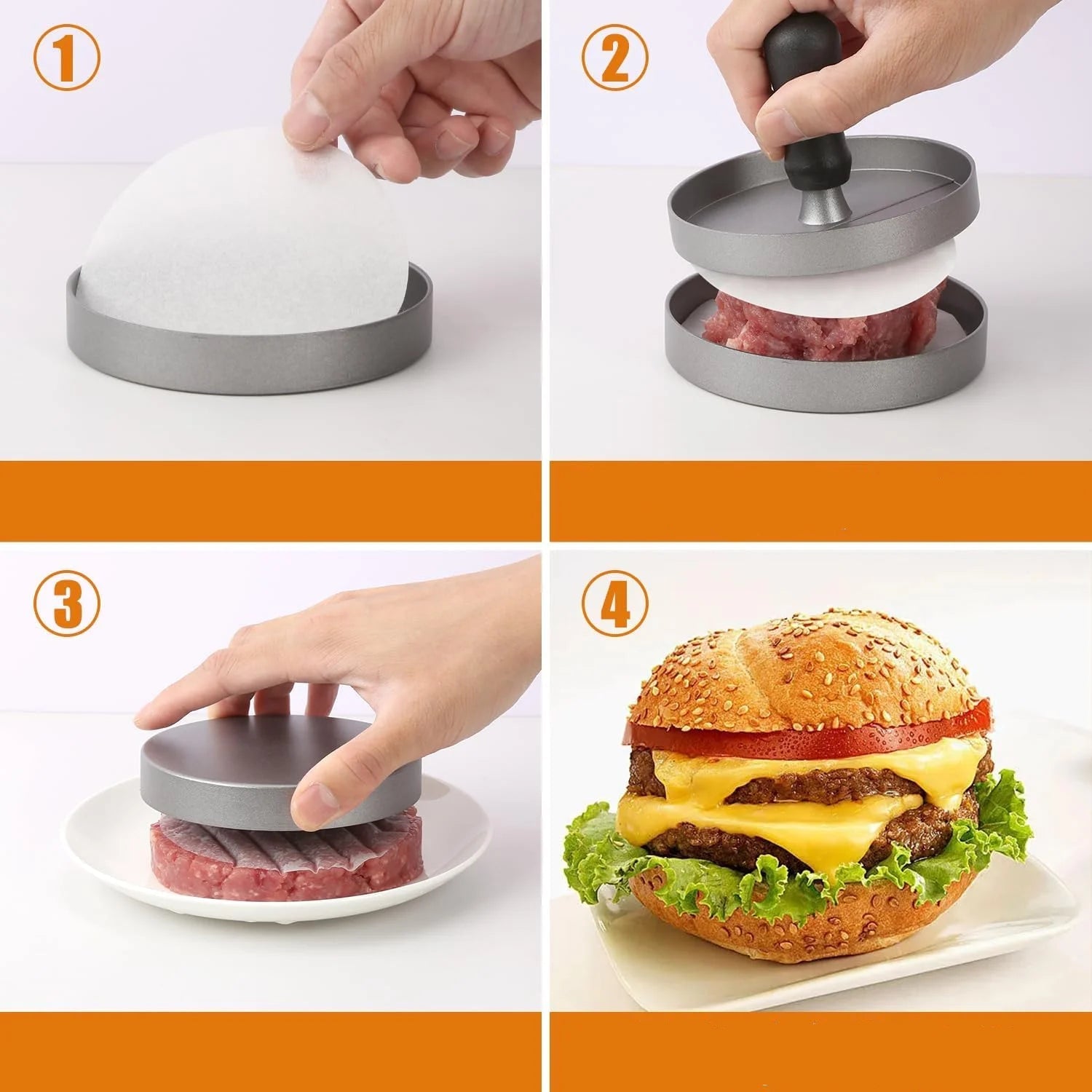 ①

②

③

④